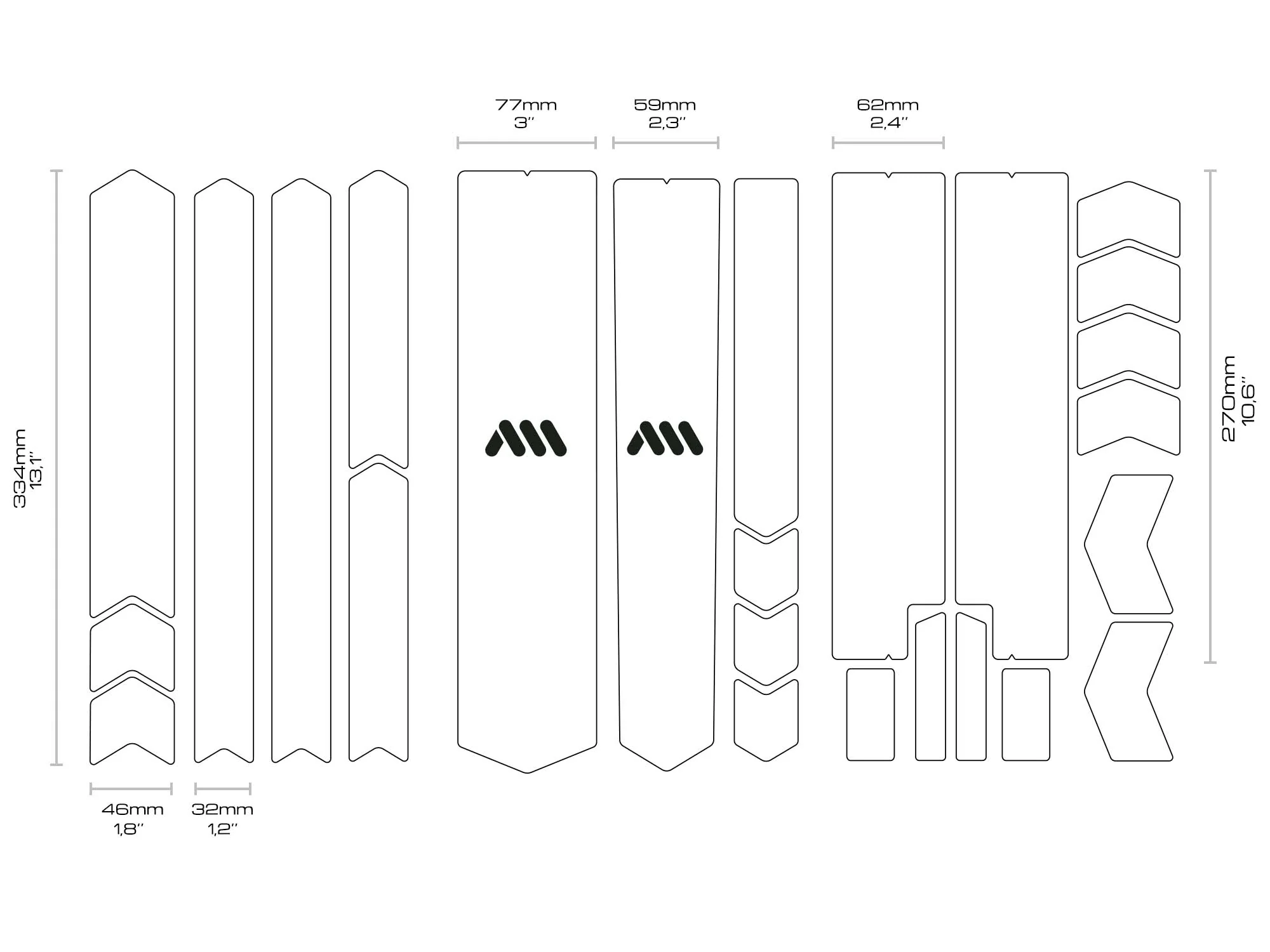 77mm
3''

59mm
2,3''

62mm
2,4''

334mm
13,1''

270mm
10,6''

46mm
1,8''

32mm
1,2''